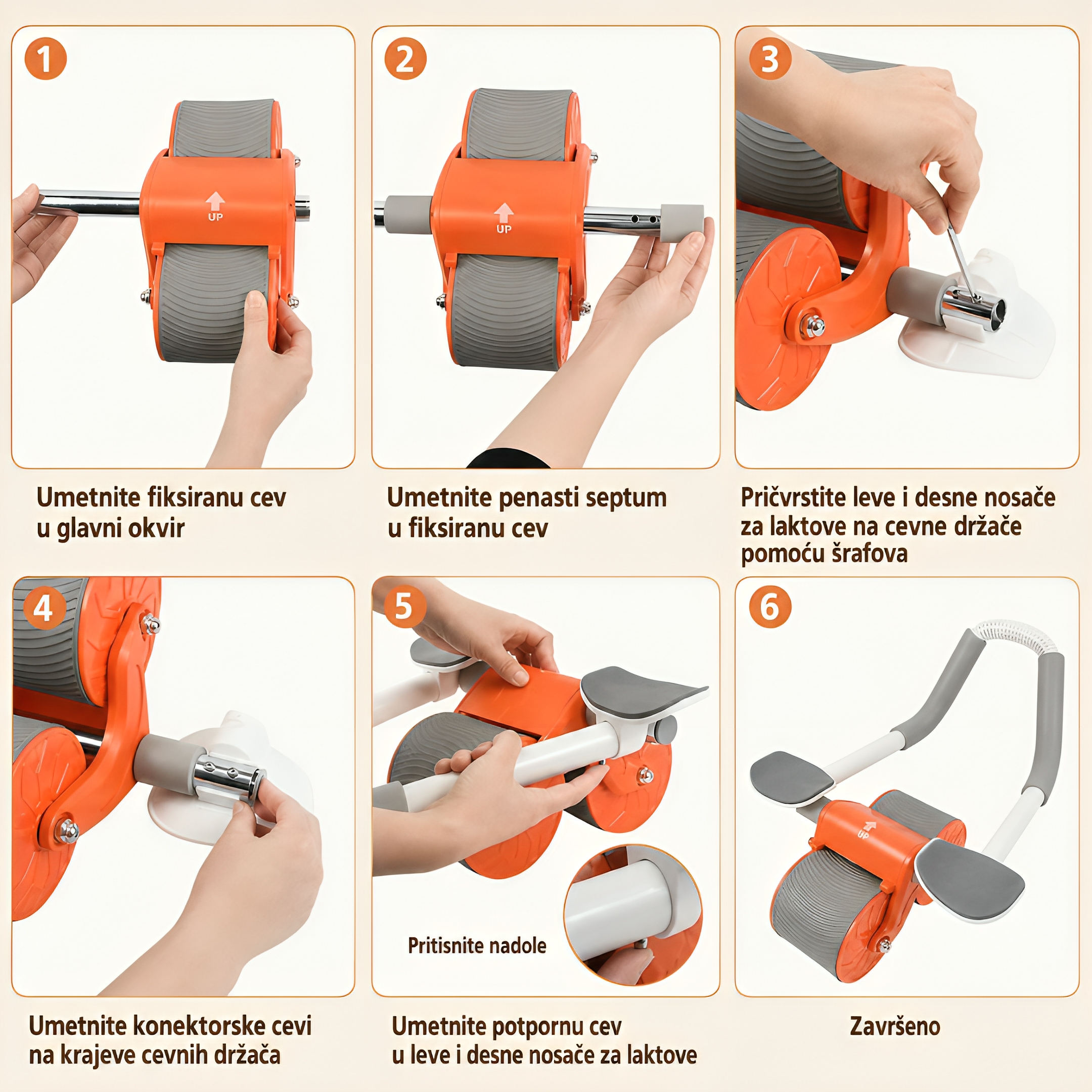 1

UP

Umetnite fiksiranu cev u glavni okvir

2

UP

Umetnite penasti septum u fiksiranu cev

3

Pričvrstite leve i desne nosače za laktove na cevne držače pomoću šrafova

4

Umetnite konektorske cevi na krajeve cevnih držača

5

Pritisnite nadole

Umetnite potpornu cev u leve i desne nosače za laktove

6

UP

Završeno